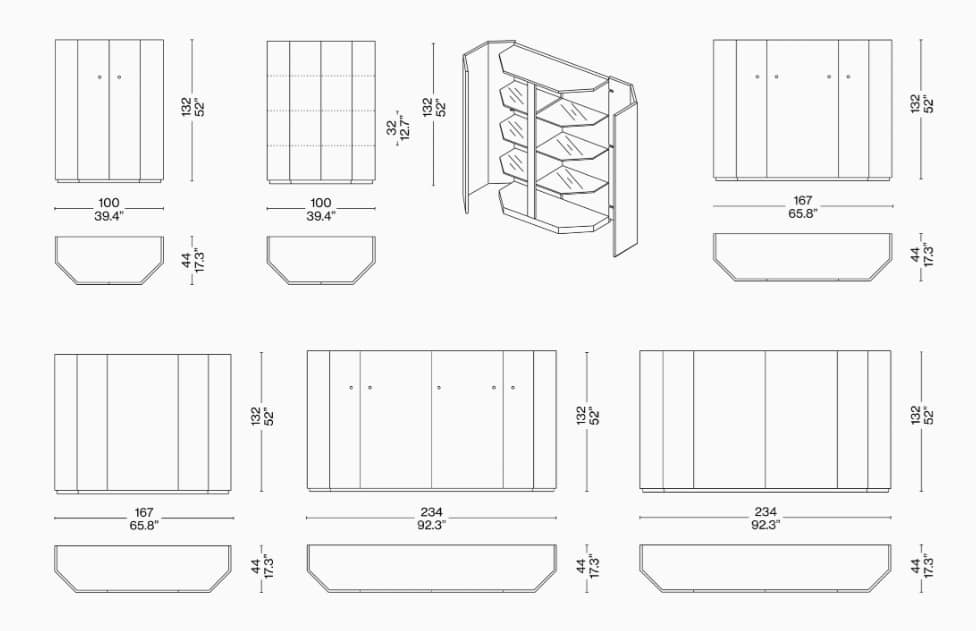 132
52"

32
12.7"

132
52"

132
52"

100
39.4"

100
39.4"

167
65.8"

44
17.3"

44
17.3"

132
52"

132
52"

132
52"

167
65.8"

234
92.3"

234
92.3"

44
17.3"

44
17.3"

44
17.3"