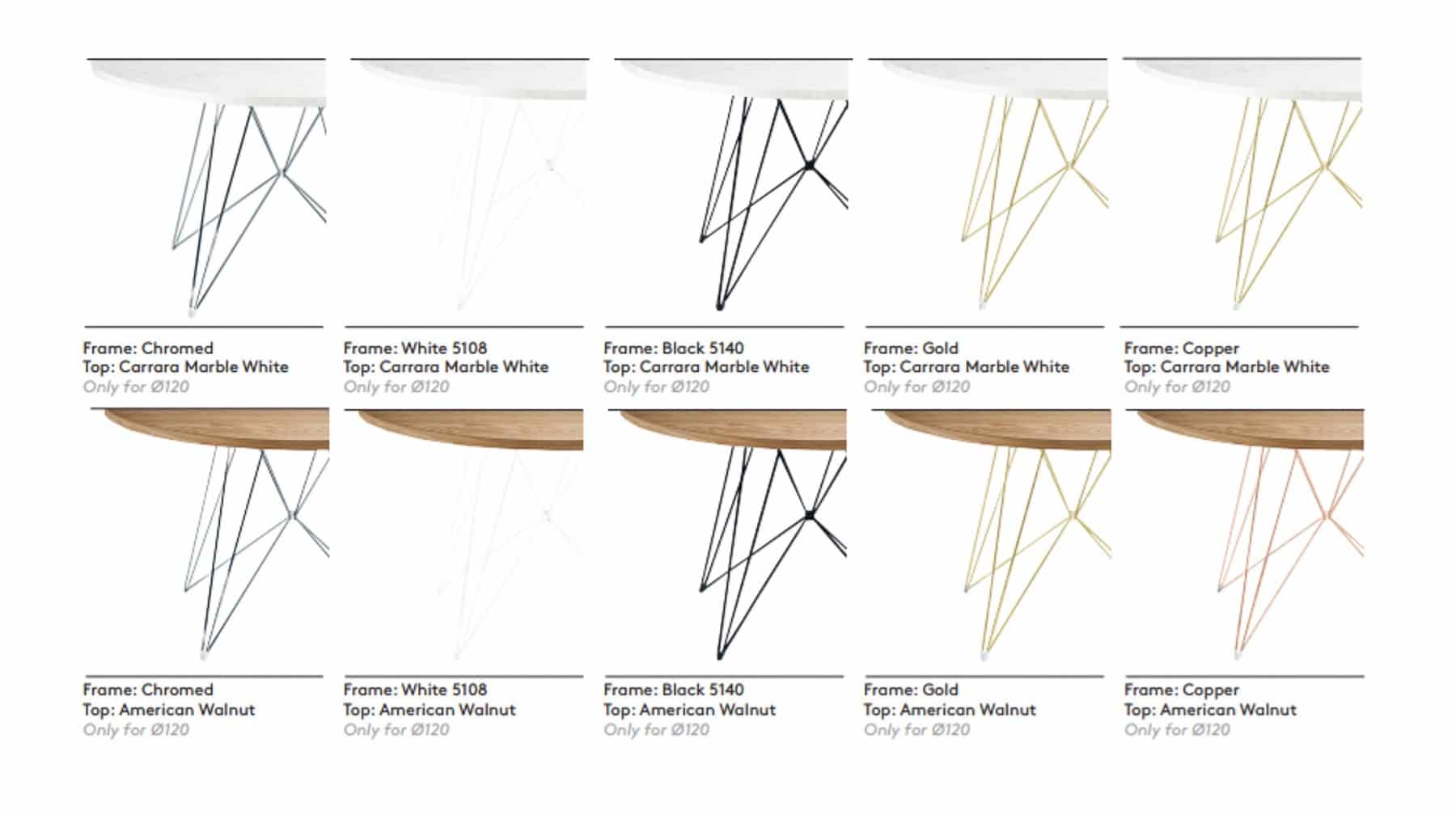 Frame: Chromed
Top: Carrara Marble White
Only for Ø120

Frame: White 5108
Top: Carrara Marble White
Only for Ø120

Frame: Black 5140
Top: Carrara Marble White
Only for Ø120

Frame: Gold
Top: Carrara Marble White
Only for Ø120

Frame: Copper
Top: Carrara Marble White
Only for Ø120

Frame: Chromed
Top: American Walnut
Only for Ø120

Frame: White 5108
Top: American Walnut
Only for Ø120

Frame: Black 5140
Top: American Walnut
Only for Ø120

Frame: Gold
Top: American Walnut
Only for Ø120

Frame: Copper
Top: American Walnut
Only for Ø120